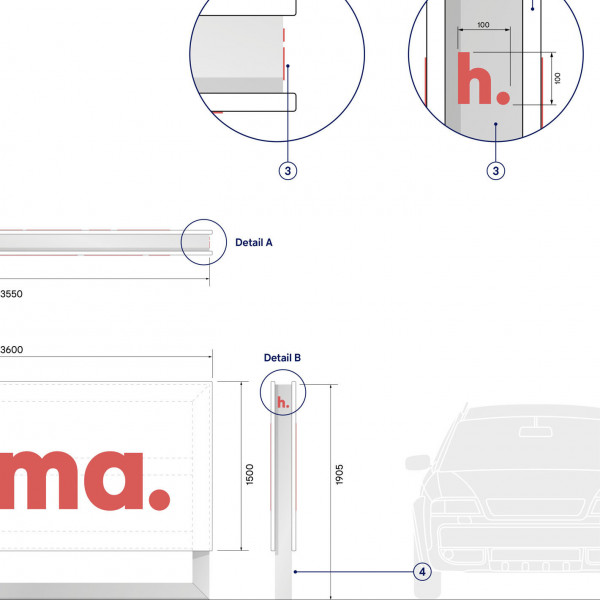 100
h.
100
3
3
Detail A
3550
3600
Detail B
h.
ma.
1500
1905
4